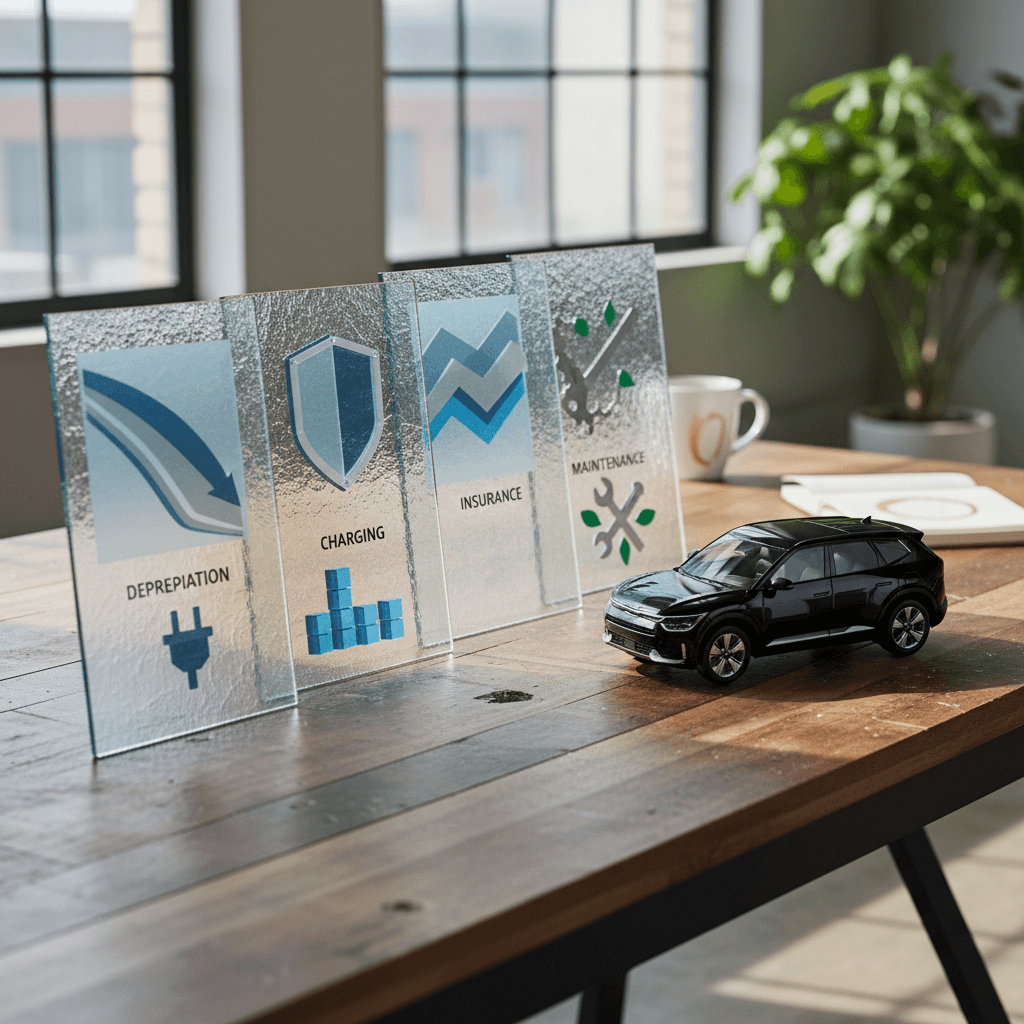 DEPREPIATION

CHARGING

INSURANCE

MAINTENANCE