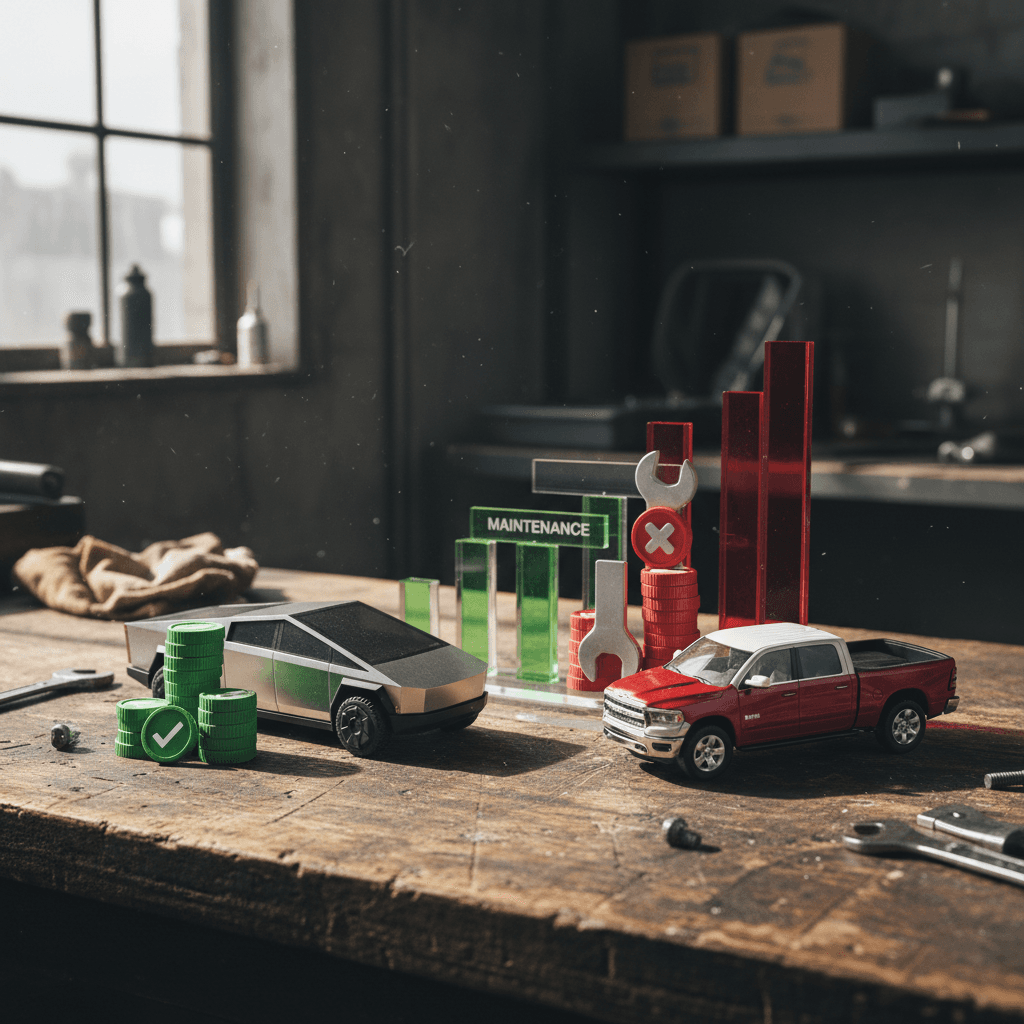 MAINTENANCE